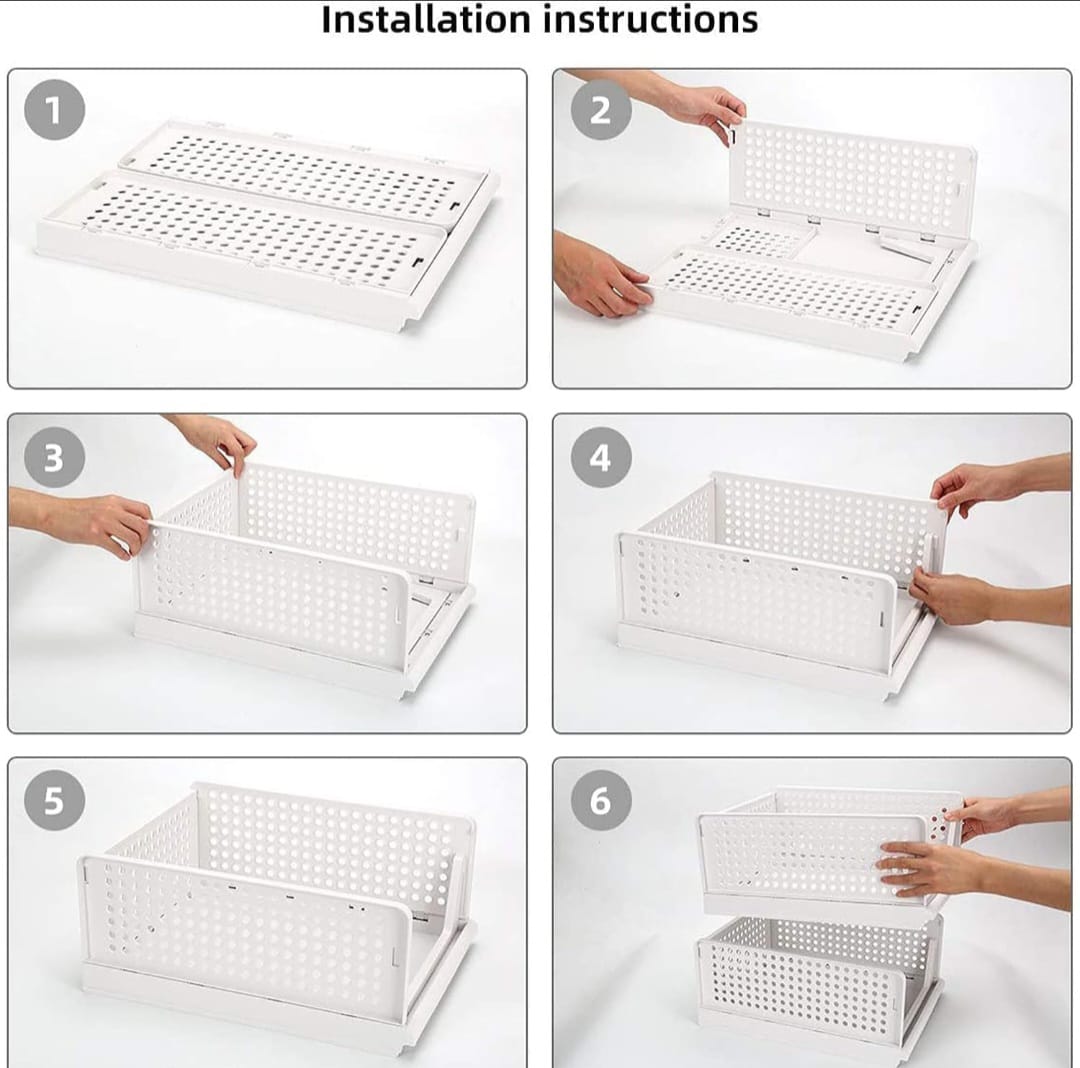 Installation instructions

1

2

3

4

5

6