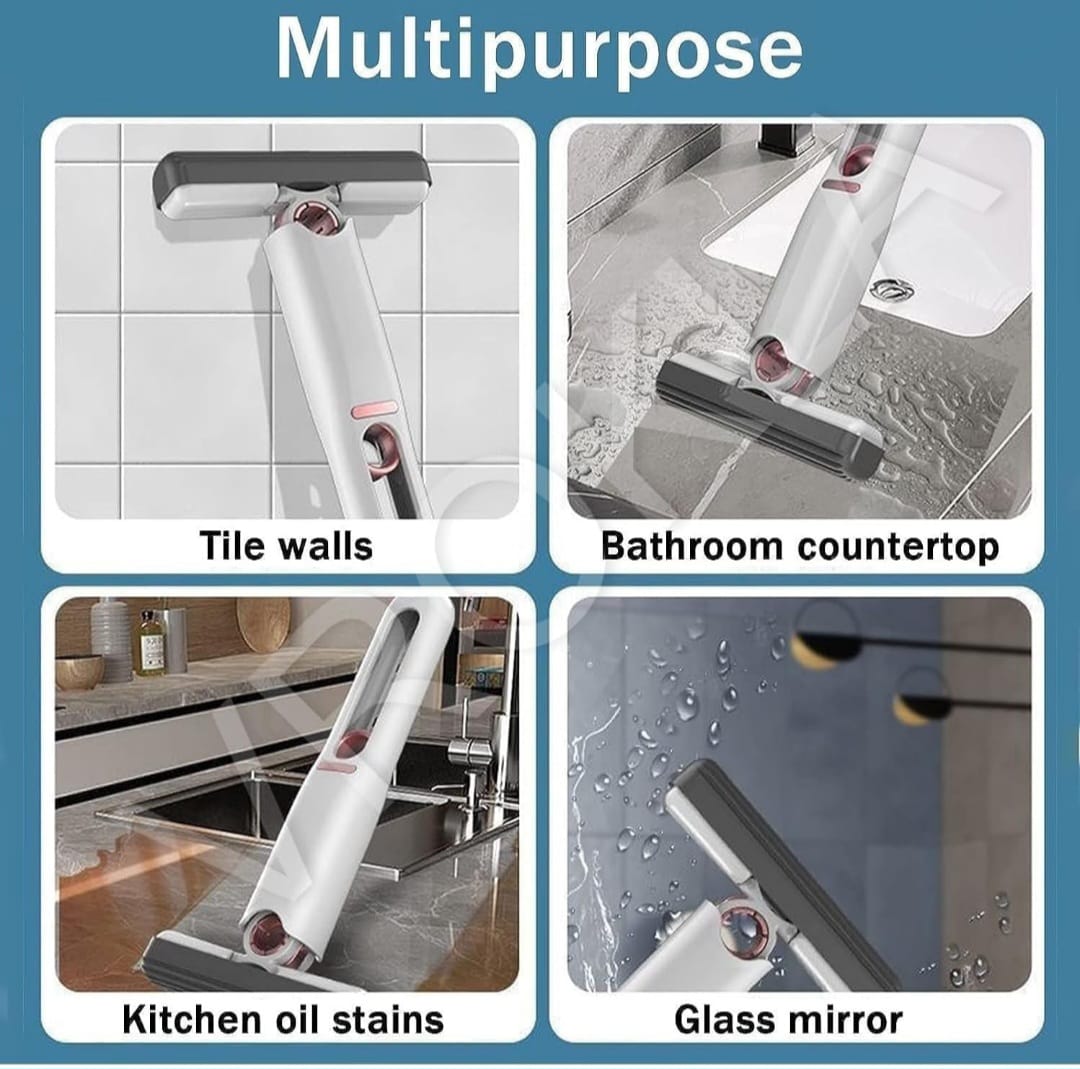 Multipurpose

Tile walls

Bathroom countertop

Kitchen oil stains

Glass mirror